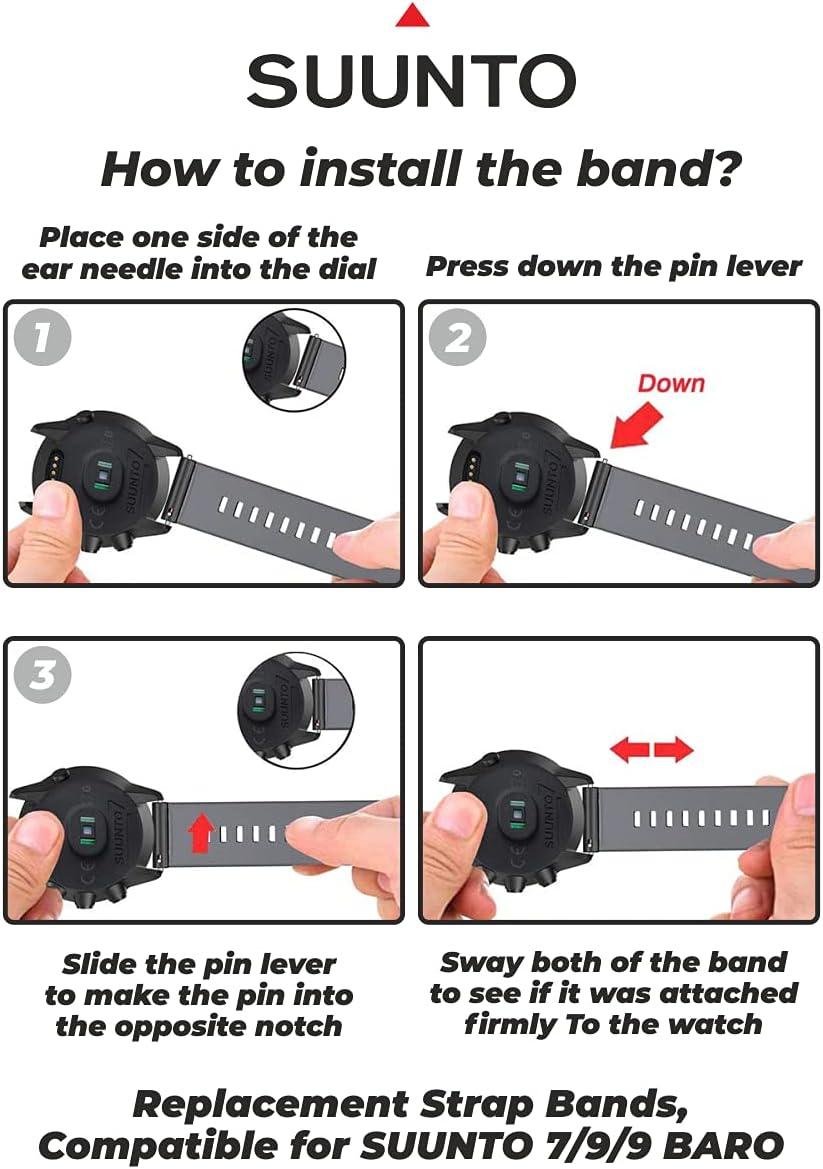 SUUNTO

How to install the band?

Place one side of the ear needle into the dial

1

SUUNTO

Press down the pin lever

2

Down

SUUNTO

3

SUUNTO

Slide the pin lever to make the pin into the opposite notch

SUUNTO

Sway both of the band to see if it was attached firmly To the watch

Replacement Strap Bands, Compatible for SUUNTO 7/9/9 BARO